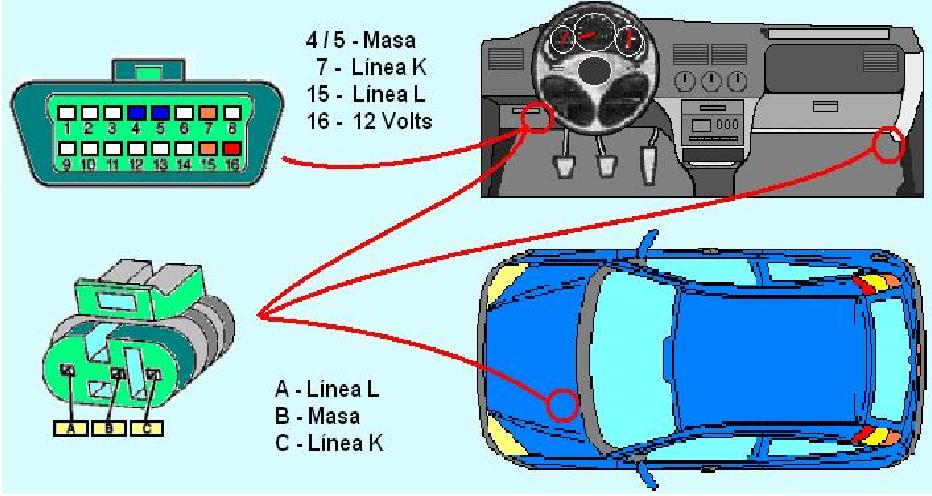 1 2 3 4 5 6 7 8
9 10 11 12 13 14 15 16

4 / 5 - Masa
7 - Línea K
15 - Línea L
16 - 12 Volts

A B C

A - Línea L
B - Masa
C - Línea K