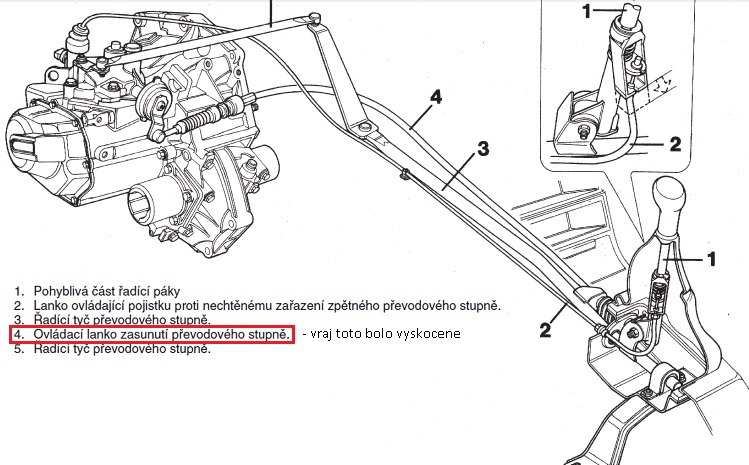 1
2
4
3
1
2

1. Pohyblivá část řadící páky
2. Lanko ovládající pojistku proti nechtěnému zařazení zpětného převodového stupně.
3. Řadící tyč převodového stupně.
4. Ovládací lanko zasunutí převodového stupně. - vraj toto bolo vyskocene
5. Řadící tyč převodového stupně.